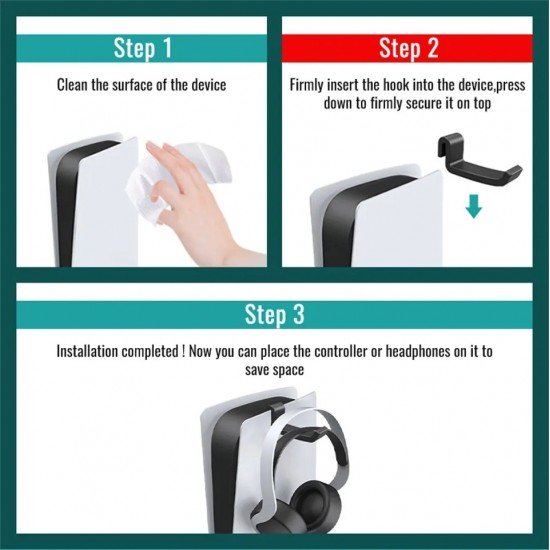 Step 1

Clean the surface of the device

Step 2

Firmly insert the hook into the device,press down to firmly secure it on top

Step 3

Installation completed ! Now you can place the controller or headphones on it to save space